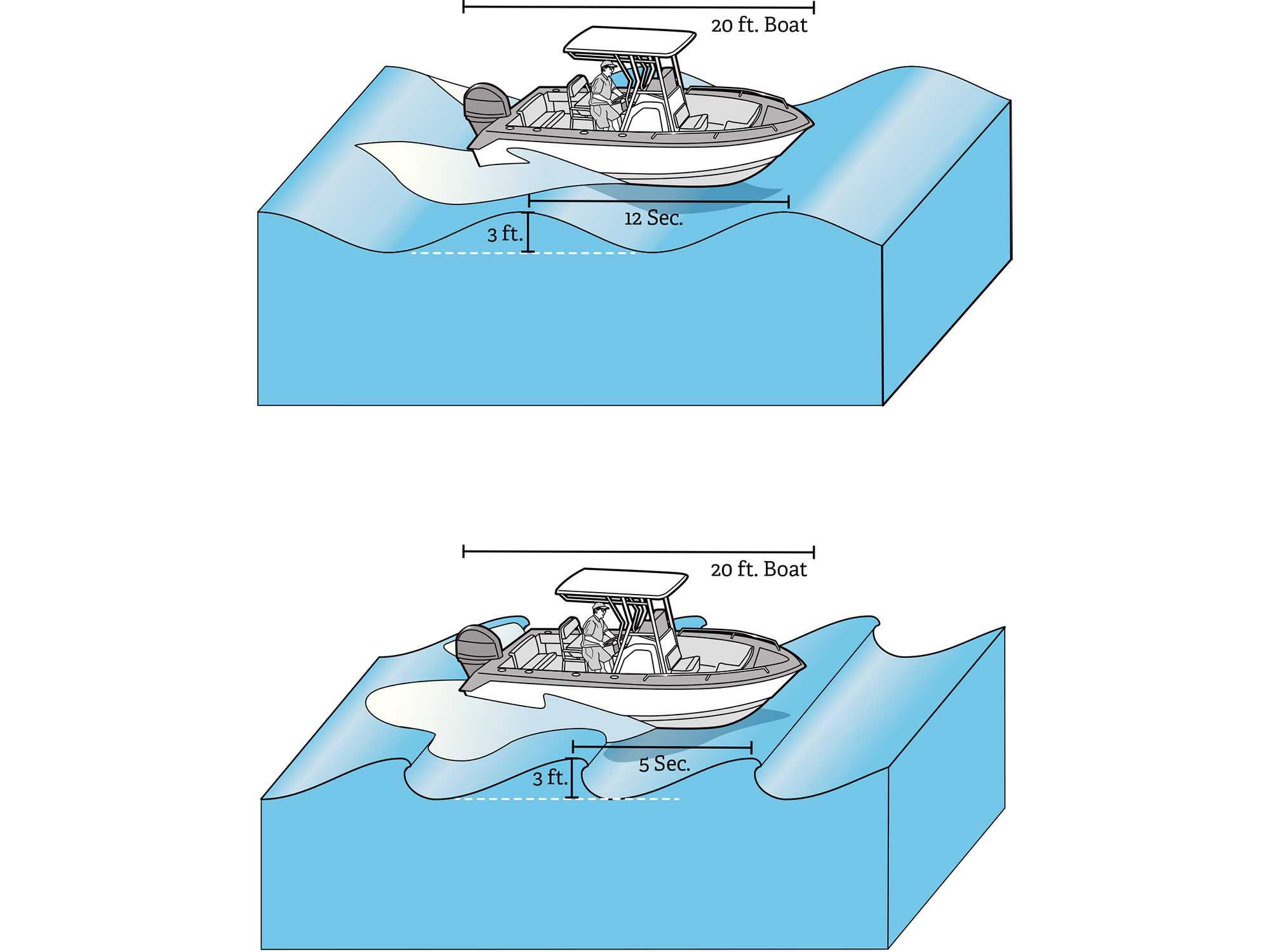 20 ft. Boat

12 Sec.

3 ft.

20 ft. Boat

5 Sec.

3 ft.